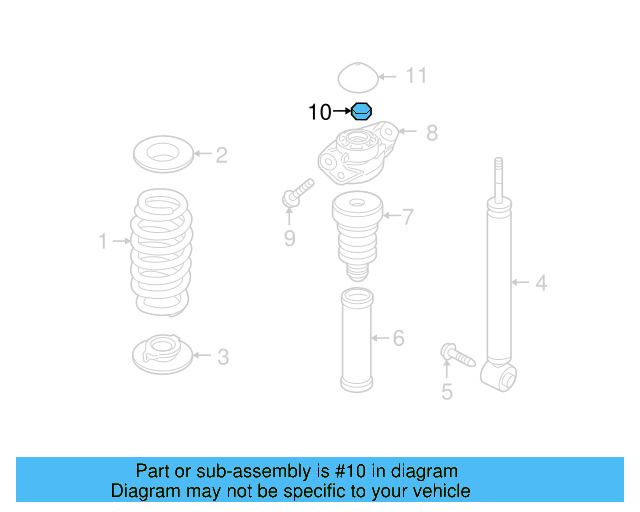 11
10
8
2
9
7
1
4
6
3
5

Part or sub-assembly is #10 in diagram
Diagram may not be specific to your vehicle