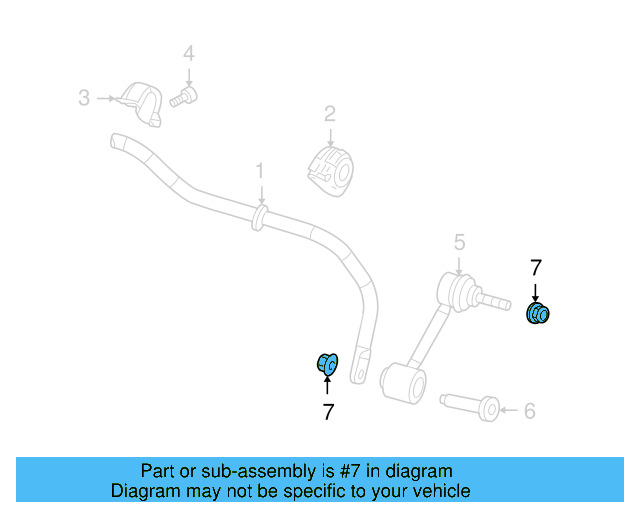 4
3
2
1
5
7
7
6

Part or sub-assembly is #7 in diagram
Diagram may not be specific to your vehicle