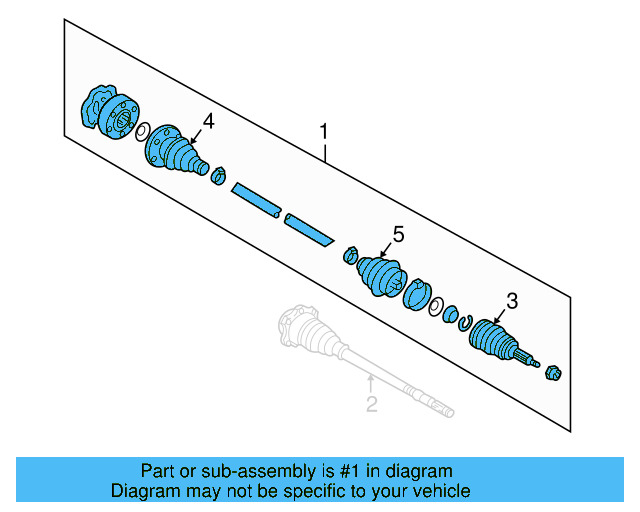 4
1
5
3
2

Part or sub-assembly is #1 in diagram
Diagram may not be specific to your vehicle