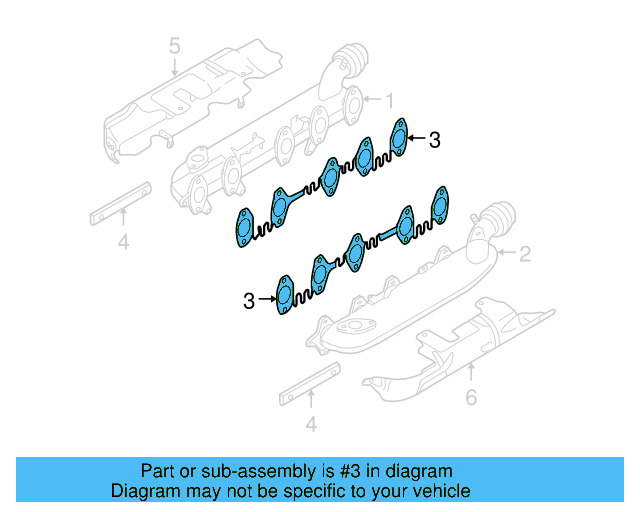 5
1
3
4
2
3
6
4

Part or sub-assembly is #3 in diagram
Diagram may not be specific to your vehicle