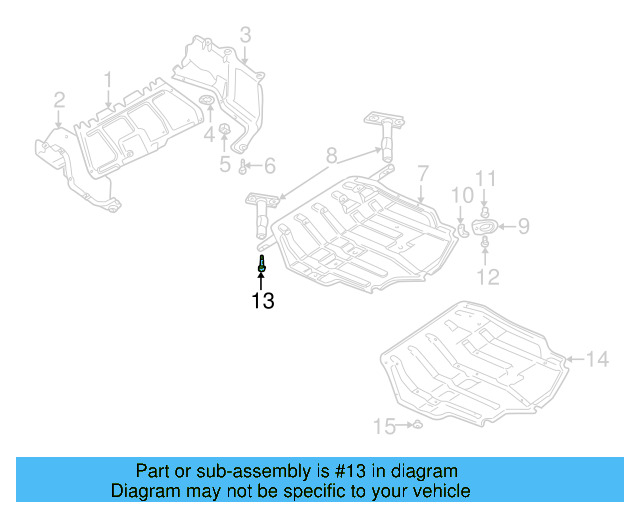 3
1
2
4
5
6
8
7
11
10
9
12
13
14
15

Part or sub-assembly is #13 in diagram
Diagram may not be specific to your vehicle