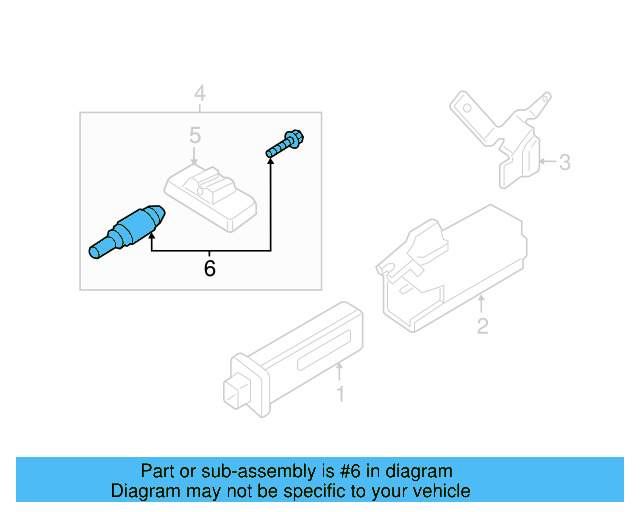 4
5
6
3
2
1

Part or sub-assembly is #6 in diagram
Diagram may not be specific to your vehicle