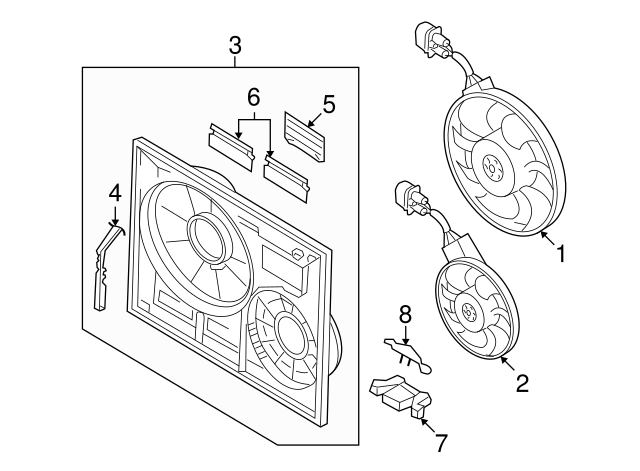 3
6
5
4
1
8
2
7