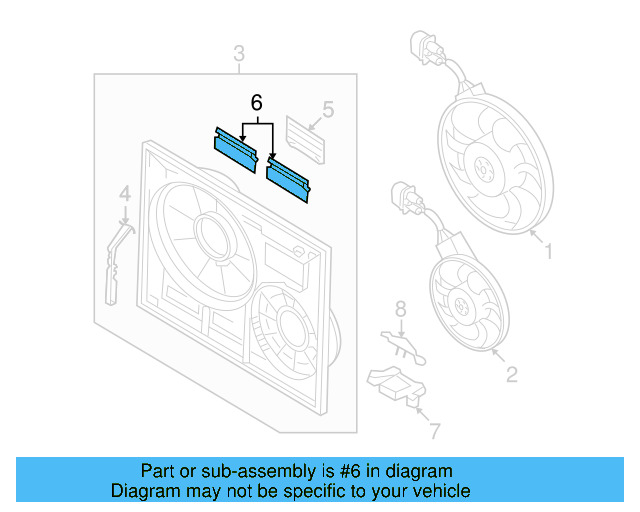 3
6
5
4
1
8
2
7

Part or sub-assembly is #6 in diagram
Diagram may not be specific to your vehicle