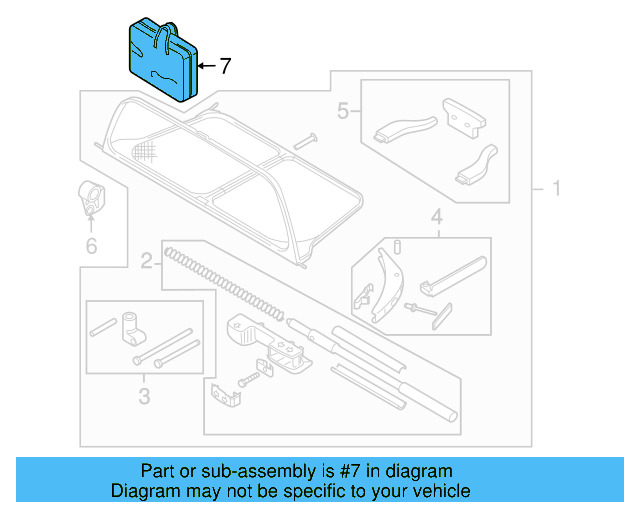 7

5

1

6

4

2

3

Part or sub-assembly is #7 in diagram
Diagram may not be specific to your vehicle