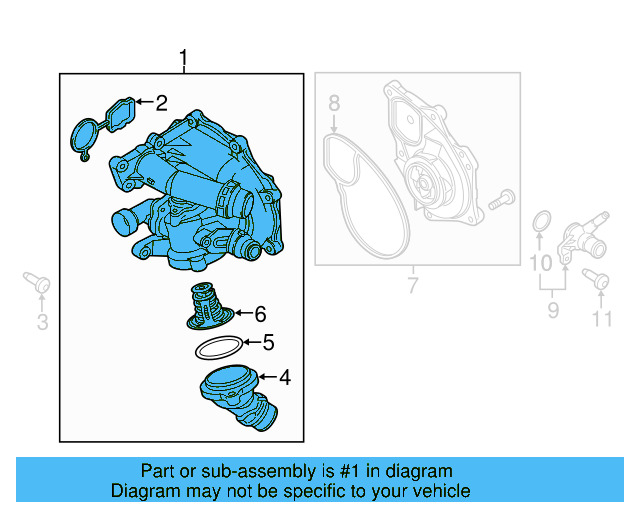 1
2
8
3
6
5
4
7
10
9
11

Part or sub-assembly is #1 in diagram
Diagram may not be specific to your vehicle