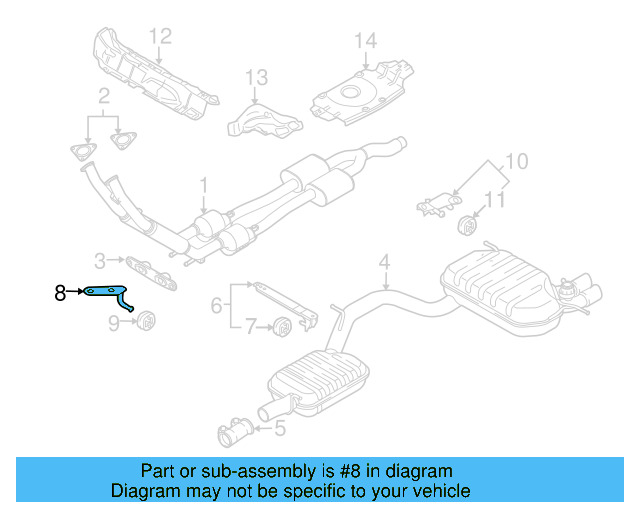 12
14
13
2
10
1
11
3
4
8
6
9
7
5

Part or sub-assembly is #8 in diagram
Diagram may not be specific to your vehicle