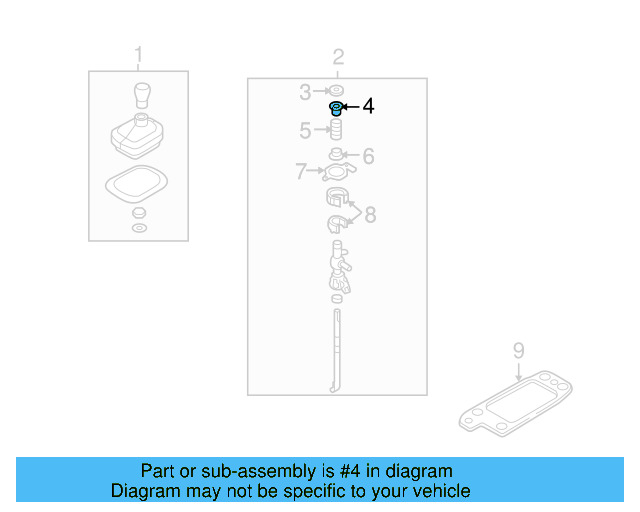 1
2
3
4
5
6
7
8
9

Part or sub-assembly is #4 in diagram
Diagram may not be specific to your vehicle