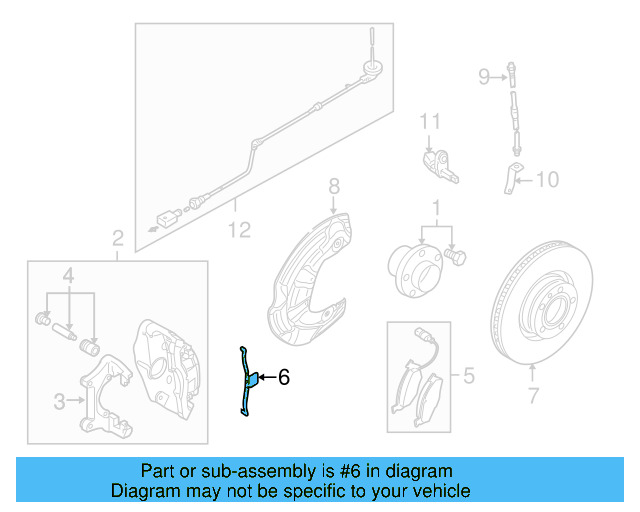 9
11
10
8
1
12
2
4
3
6
5
7

Part or sub-assembly is #6 in diagram
Diagram may not be specific to your vehicle