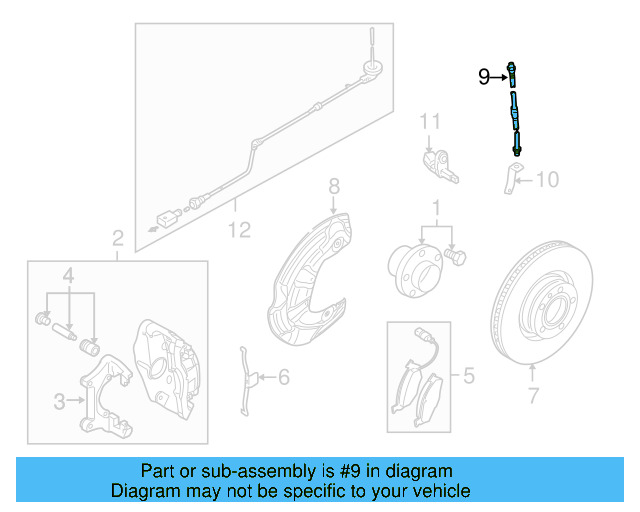 9
11
10
8
1
12
2
4
3
6
5
7

Part or sub-assembly is #9 in diagram
Diagram may not be specific to your vehicle