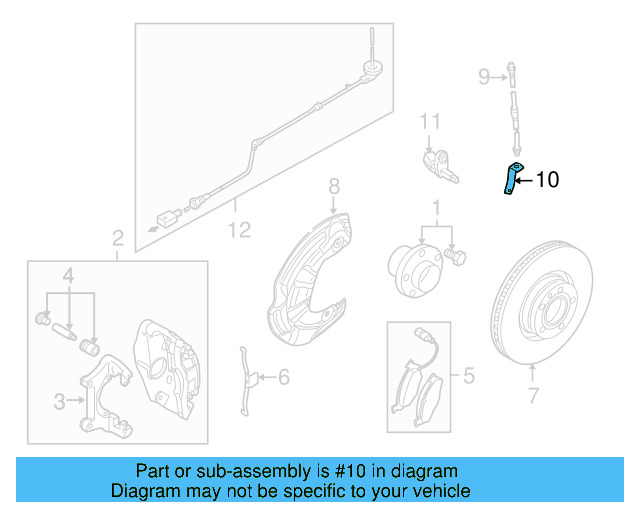 9
11
10
8
1
12
2
4
3
6
5
7

Part or sub-assembly is #10 in diagram
Diagram may not be specific to your vehicle