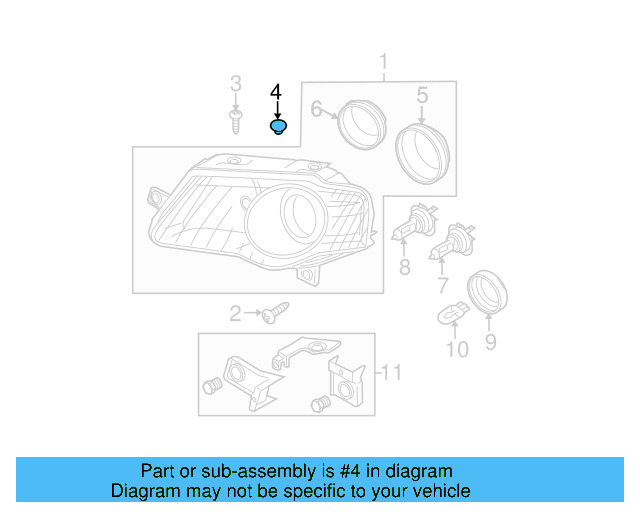 1
3
4
6
5
8
7
2
10
9
11

Part or sub-assembly is #4 in diagram
Diagram may not be specific to your vehicle