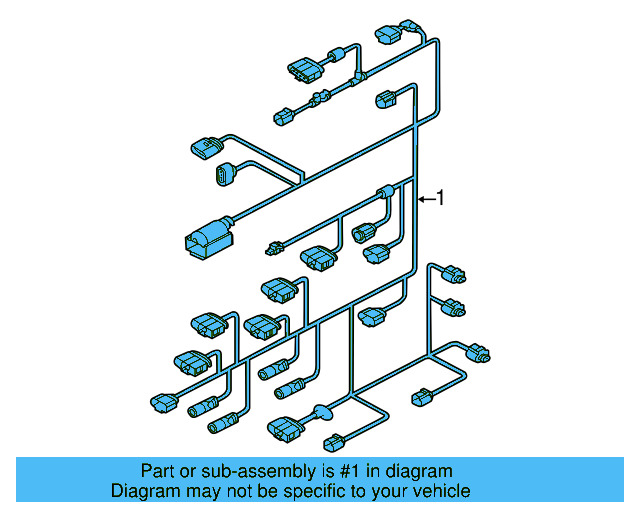 1

Part or sub-assembly is #1 in diagram
Diagram may not be specific to your vehicle