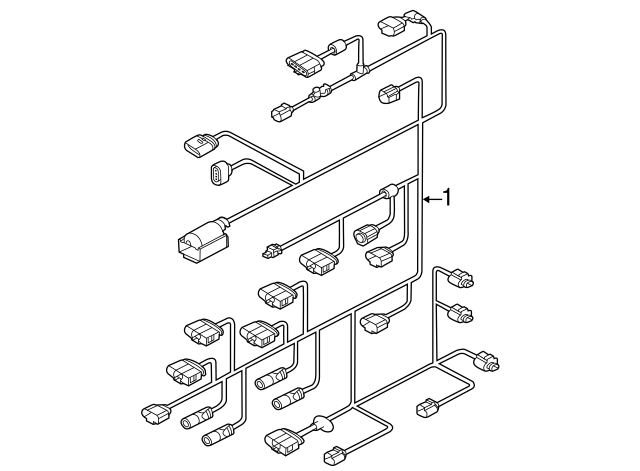 1