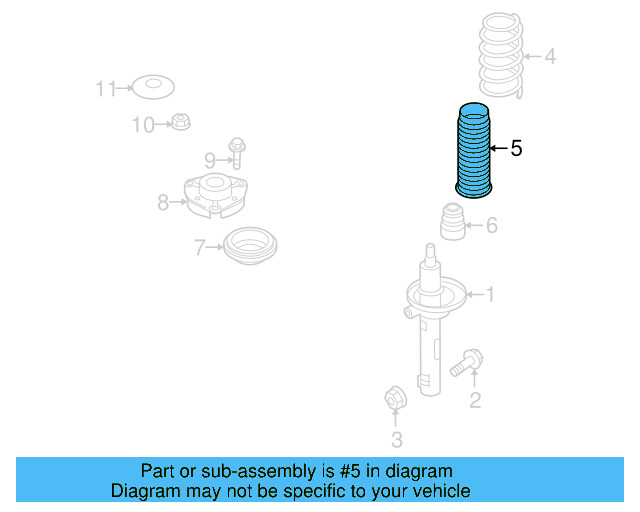 11
10
9
8
7
4
5
6
1
2
3

Part or sub-assembly is #5 in diagram
Diagram may not be specific to your vehicle