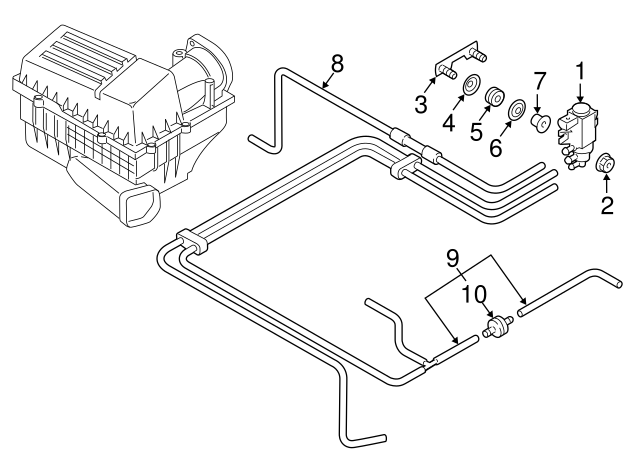 8
3
4
5
6
7
1
2
9
10