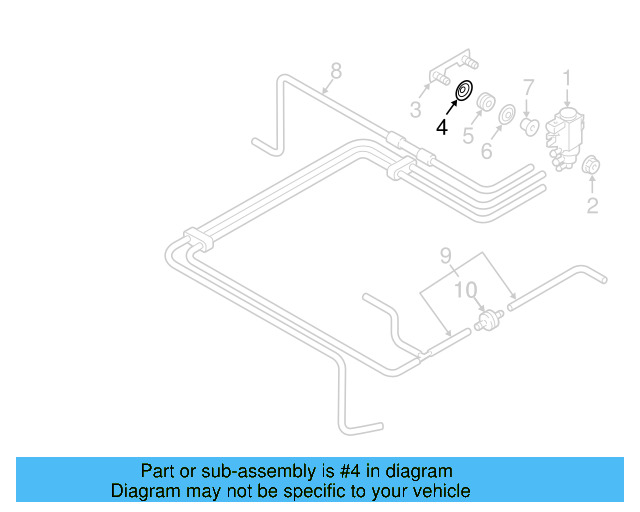 8
3
4
5
6
7
1
2
9
10

Part or sub-assembly is #4 in diagram
Diagram may not be specific to your vehicle