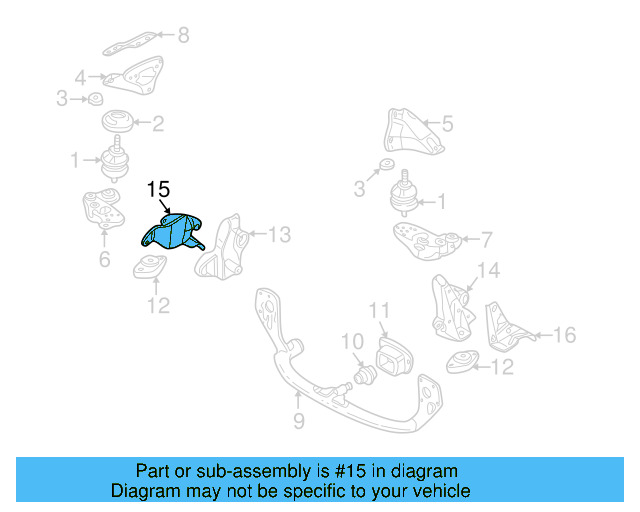 8
4
3
2
1
15
6
12
13
5
3
1
7
14
11
10
16
12
9

Part or sub-assembly is #15 in diagram
Diagram may not be specific to your vehicle