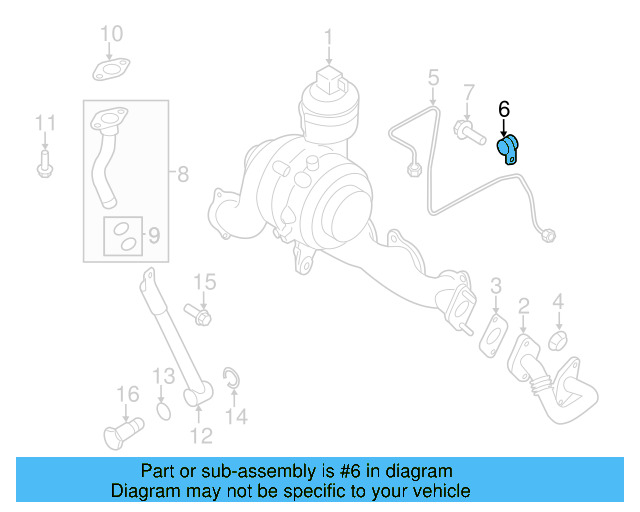 10
1
5
7
6
11
8
9
15
3
2
4
13
16
14
12

Part or sub-assembly is #6 in diagram
Diagram may not be specific to your vehicle