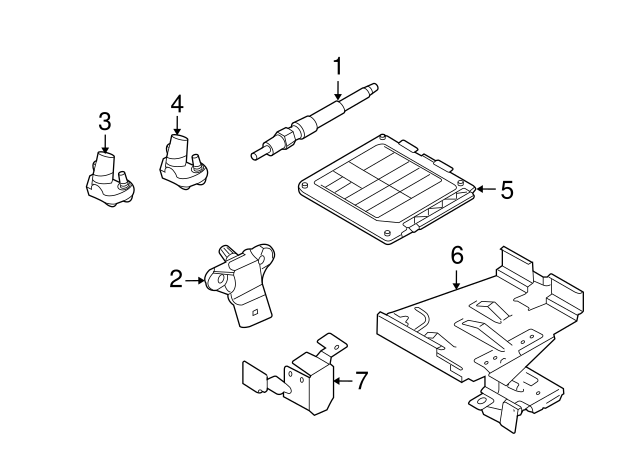 1
3
4
5
2
6
7