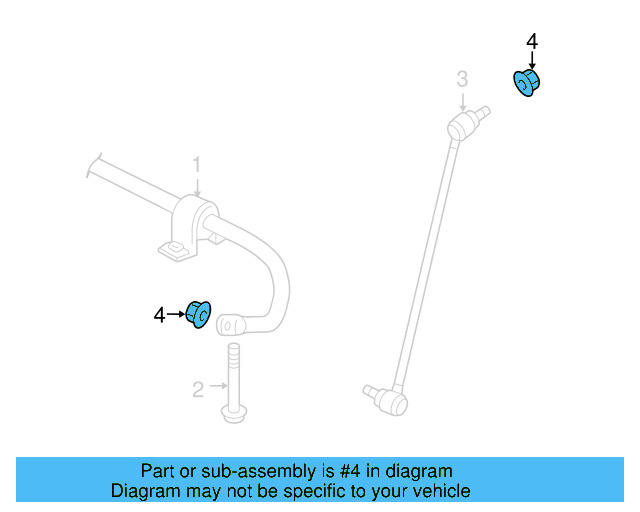 4
3
1
4
2

Part or sub-assembly is #4 in diagram
Diagram may not be specific to your vehicle