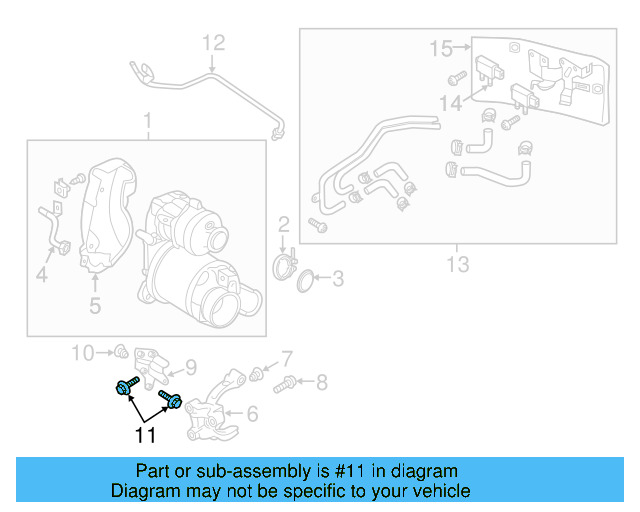 12
15
14
1
2
3
4
5
13
10
9
7
8
6
11

Part or sub-assembly is #11 in diagram
Diagram may not be specific to your vehicle