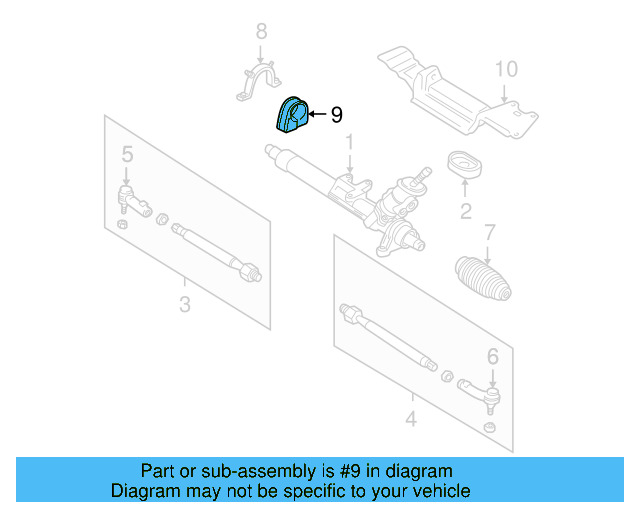 8
10
9
1
5
2
7
3
6
4

Part or sub-assembly is #9 in diagram
Diagram may not be specific to your vehicle