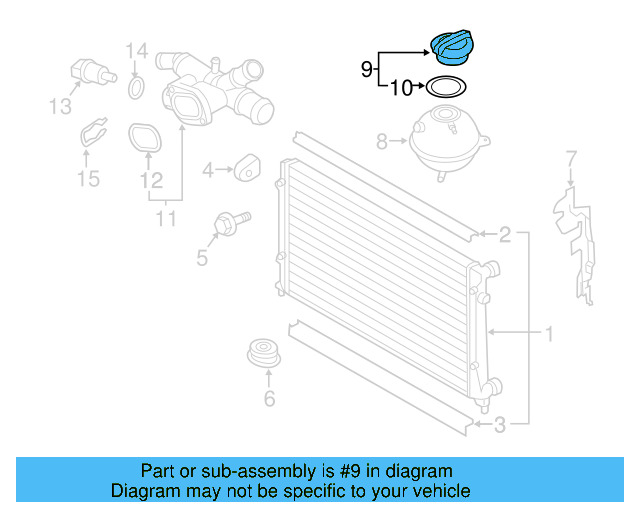 14
13
15
12
11
4
5
6
9
10
8
7
2
1
3

Part or sub-assembly is #9 in diagram
Diagram may not be specific to your vehicle