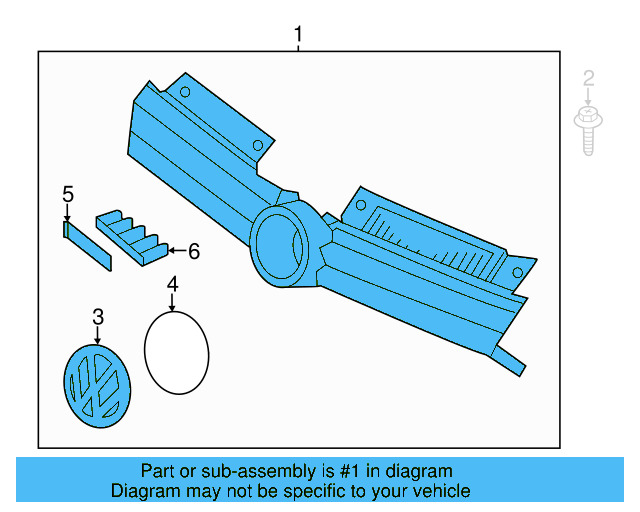 1
2
5
6
4
3
Part or sub-assembly is #1 in diagram
Diagram may not be specific to your vehicle