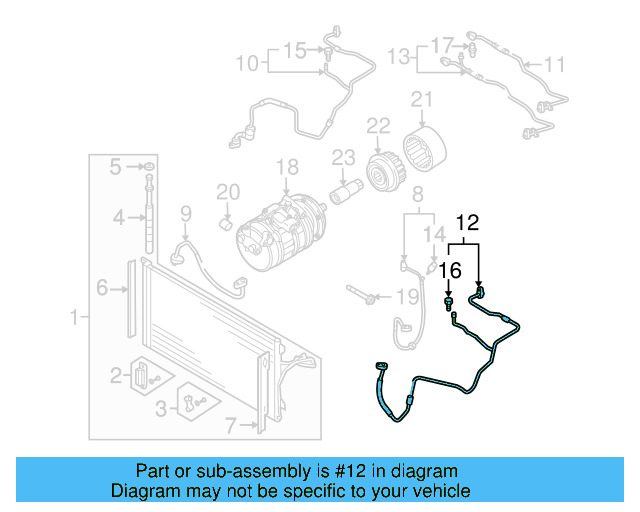 10
15
13
17
11
21
22
23
18
5
20
4
9
8
12
14
16
6
19
1
2
3
7

Part or sub-assembly is #12 in diagram
Diagram may not be specific to your vehicle