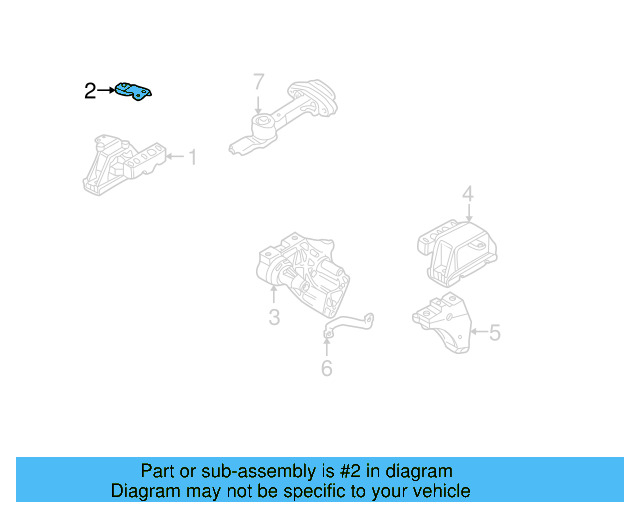 2
7
1
4
3
5
6

Part or sub-assembly is #2 in diagram
Diagram may not be specific to your vehicle