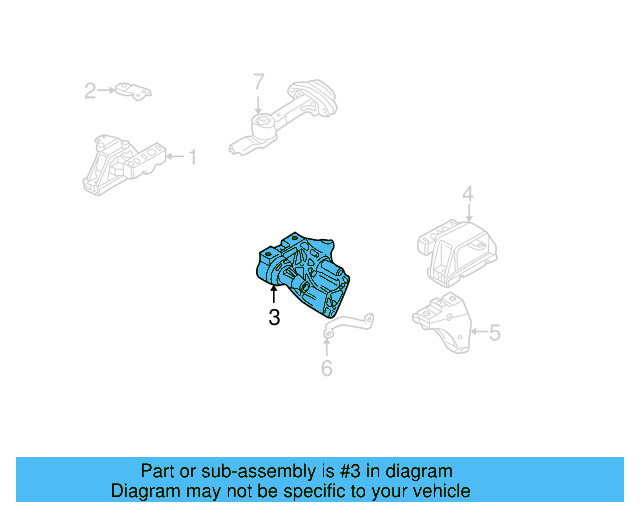 2

7

1

4

3

5

6

Part or sub-assembly is #3 in diagram
Diagram may not be specific to your vehicle