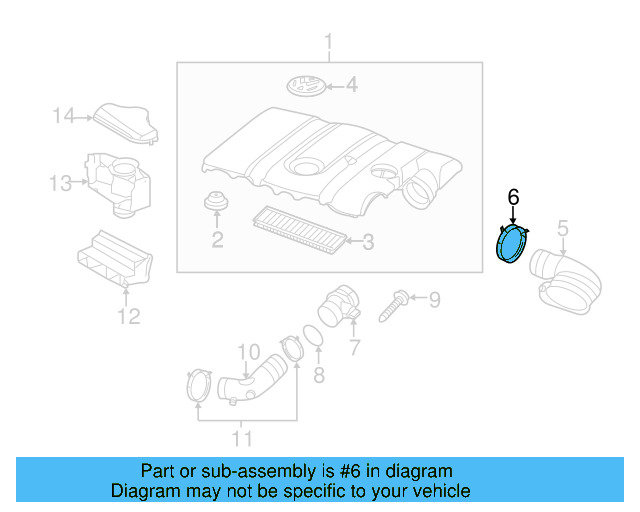 1
4
14
13
2
3
6
5
12
9
7
10
8
11

Part or sub-assembly is #6 in diagram
Diagram may not be specific to your vehicle