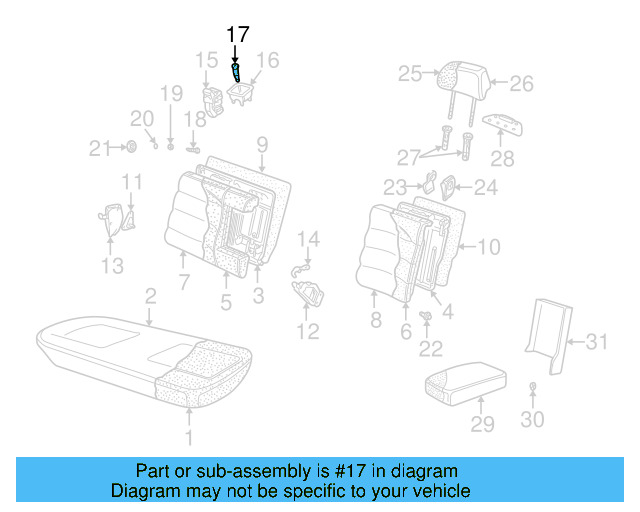 17
15
16
19
20
18
21
9
11
13
7
5
3
14
12
2
1
25
26
27
28
23
24
10
8
6
4
22
31
29
30

Part or sub-assembly is #17 in diagram
Diagram may not be specific to your vehicle