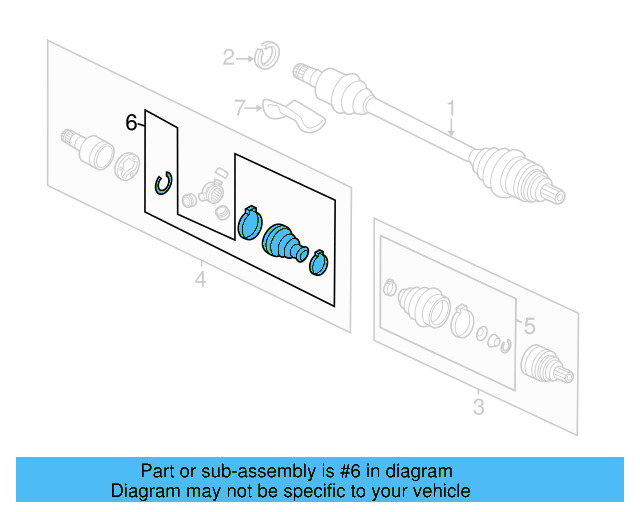 2
7
1
6
4
5
3

Part or sub-assembly is #6 in diagram
Diagram may not be specific to your vehicle