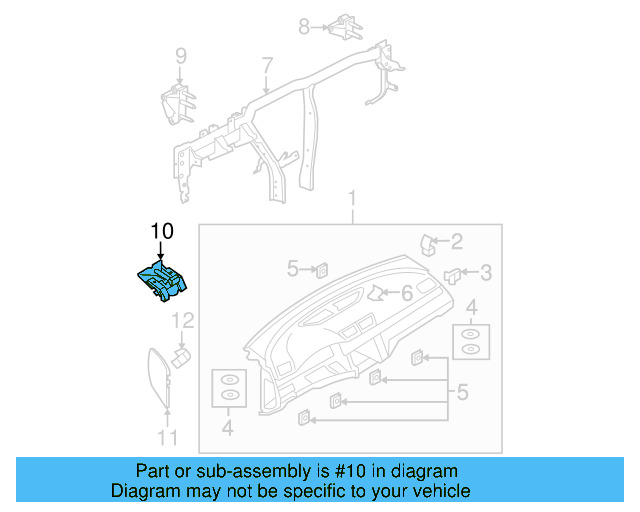 8
9
7
1
10
2
5
3
6
4
12
5
4
11

Part or sub-assembly is #10 in diagram
Diagram may not be specific to your vehicle