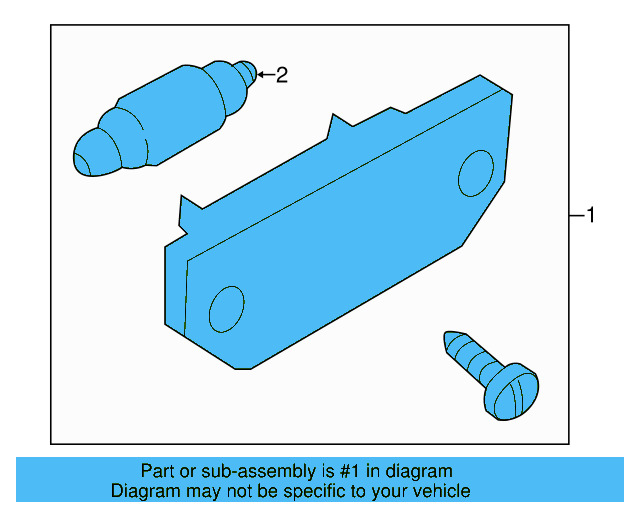 2

1

Part or sub-assembly is #1 in diagram
Diagram may not be specific to your vehicle