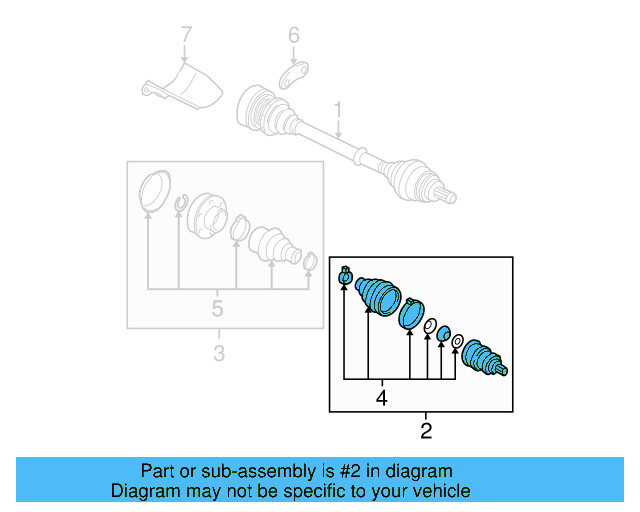 7
6
1
5
3
4
2

Part or sub-assembly is #2 in diagram
Diagram may not be specific to your vehicle