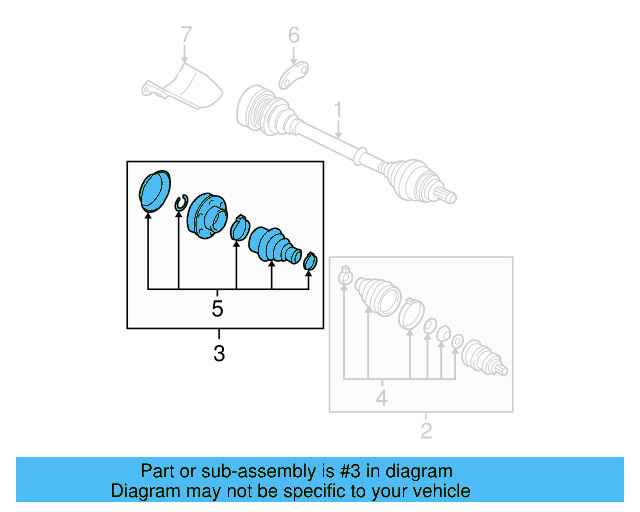 7

6

1

5

3

4

2

Part or sub-assembly is #3 in diagram
Diagram may not be specific to your vehicle