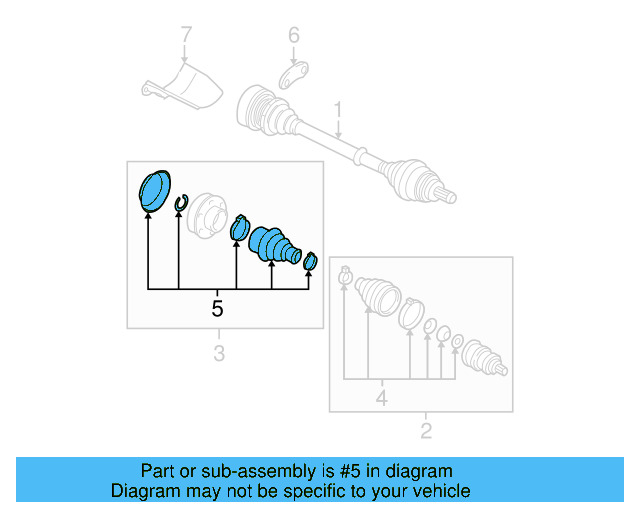 7
6
1
5
3
4
2
Part or sub-assembly is #5 in diagram
Diagram may not be specific to your vehicle