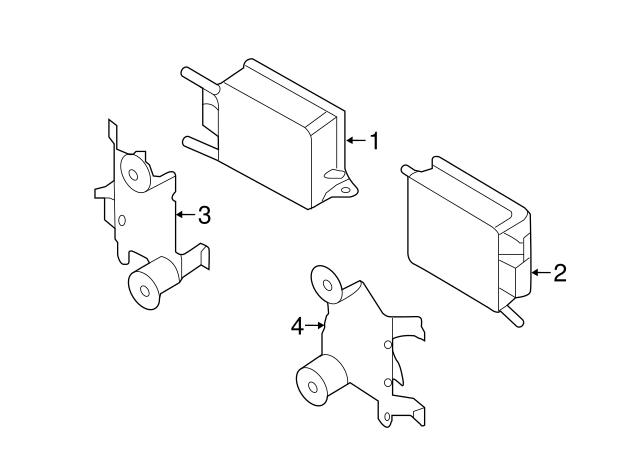 1
3
2
4