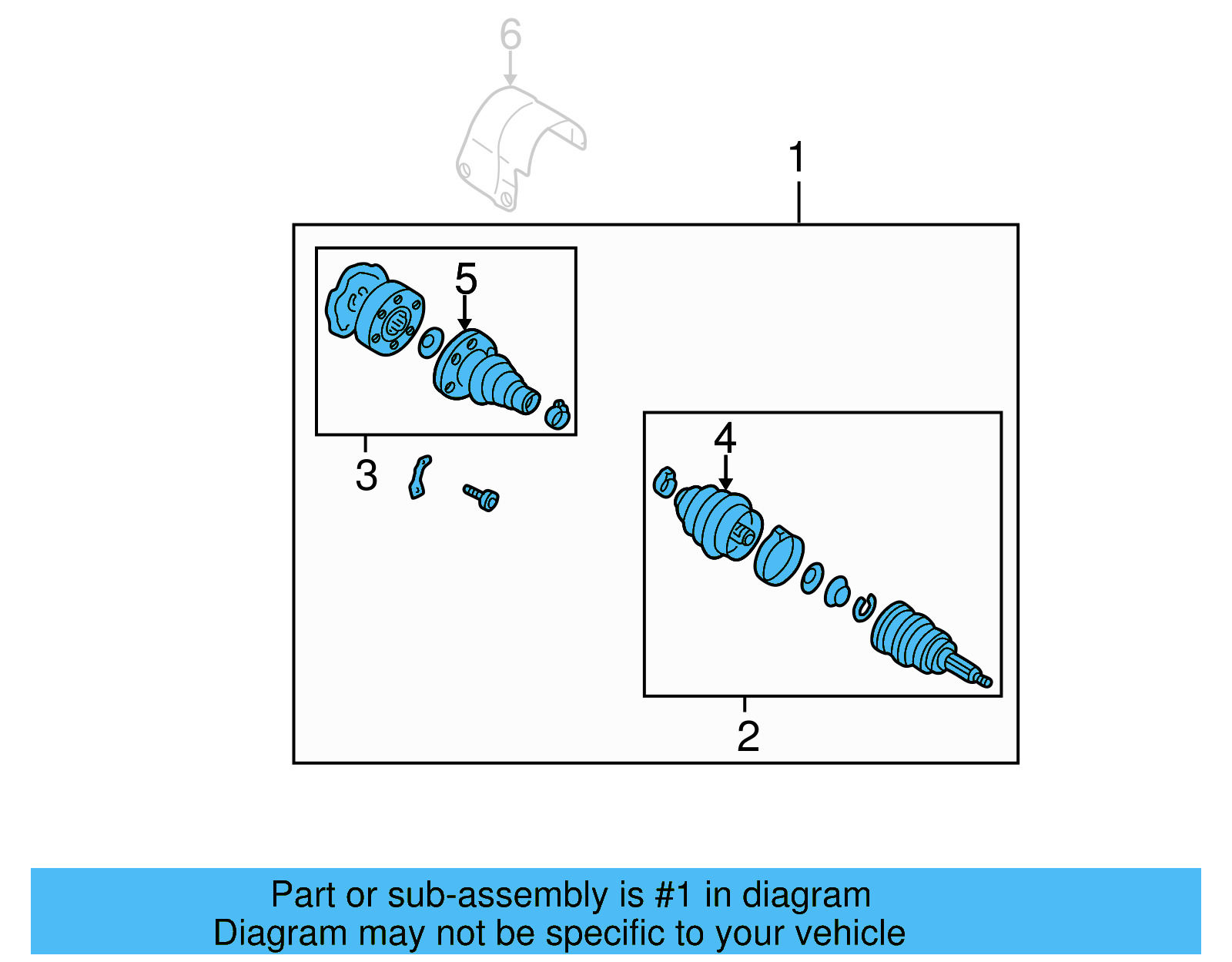 6

1

5

3

4

2

Part or sub-assembly is #1 in diagram
Diagram may not be specific to your vehicle