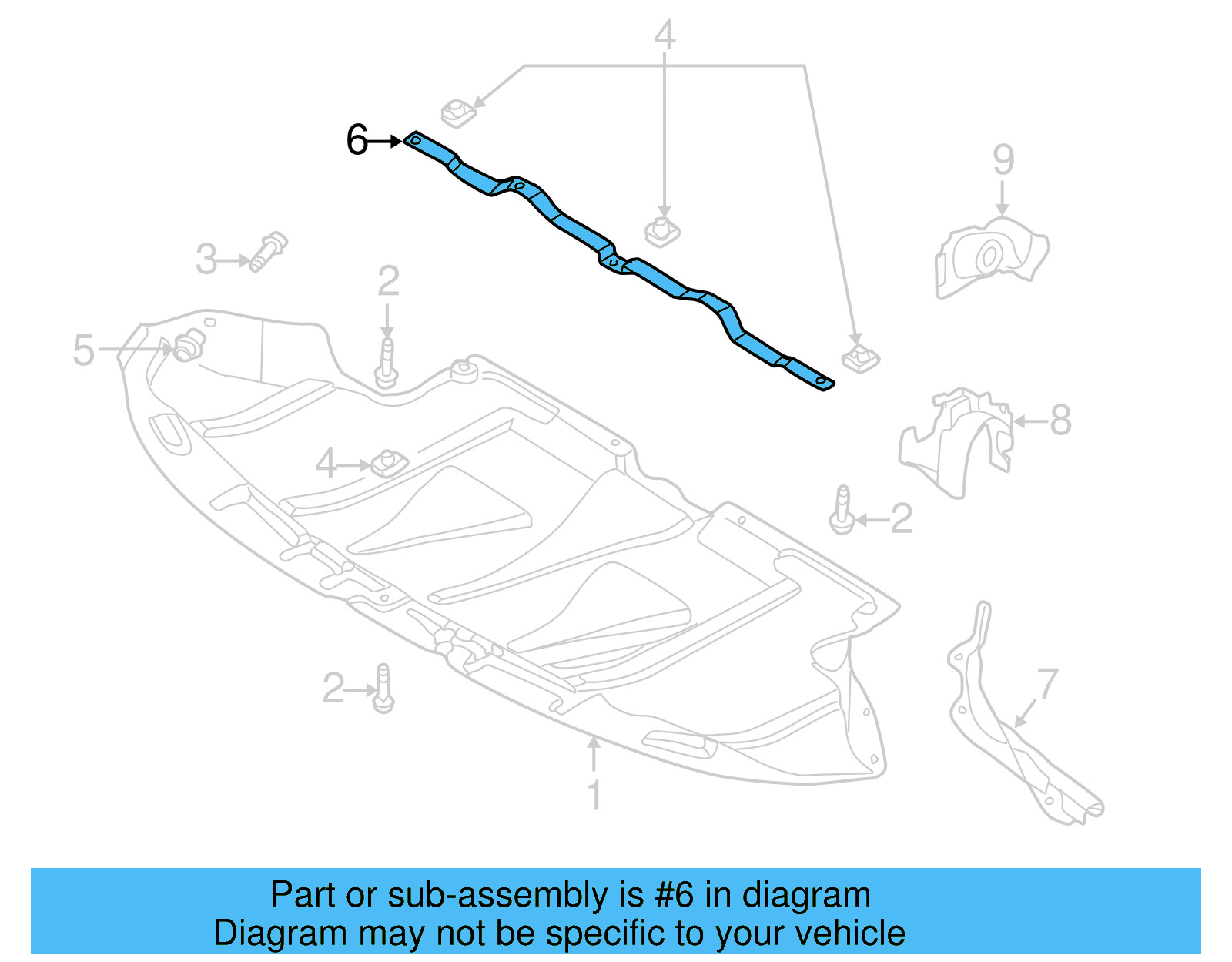 4
6
9
3
2
5
4
8
2
2
7
1

Part or sub-assembly is #6 in diagram
Diagram may not be specific to your vehicle