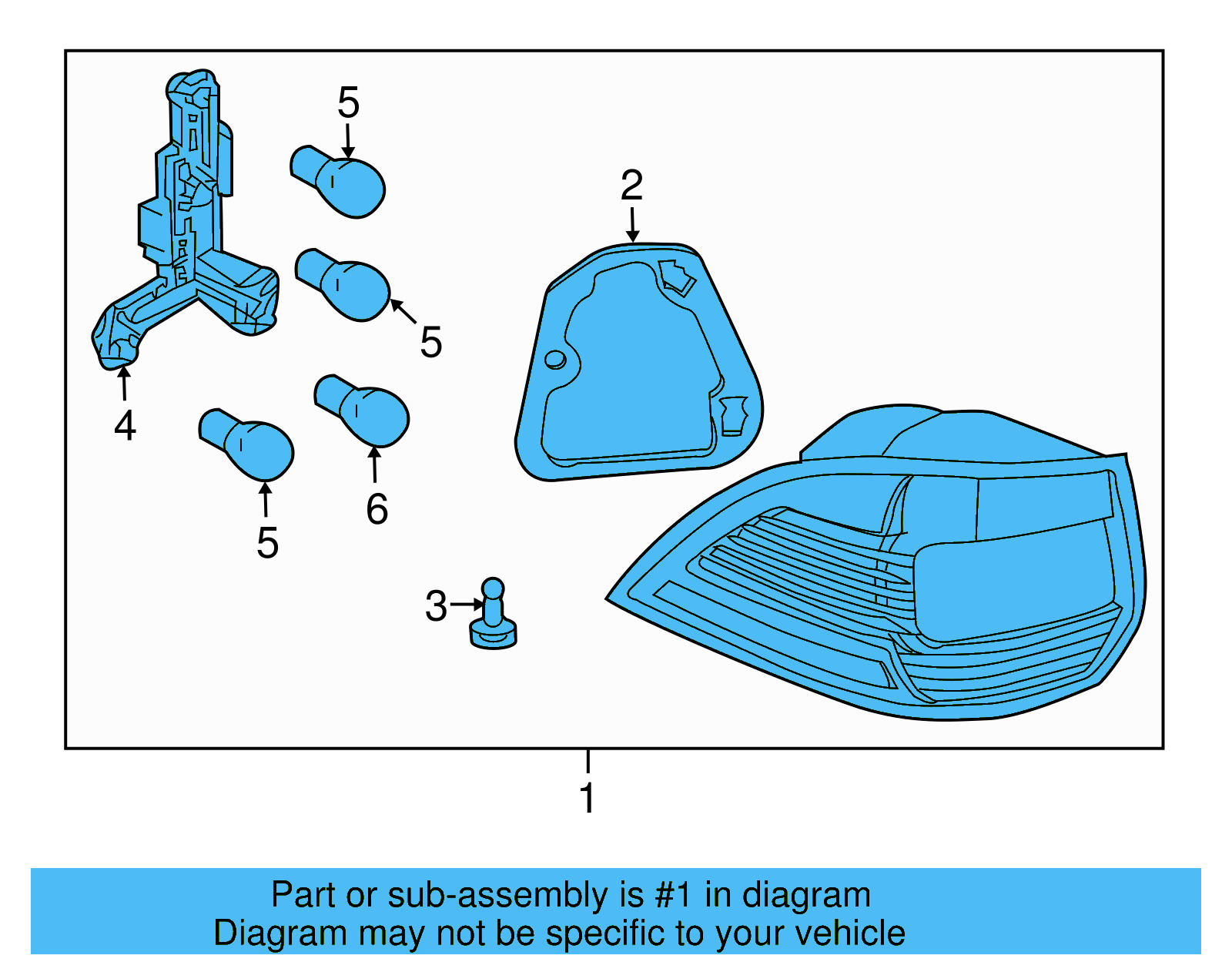 5
2
5
4
6
5
3
1

Part or sub-assembly is #1 in diagram
Diagram may not be specific to your vehicle