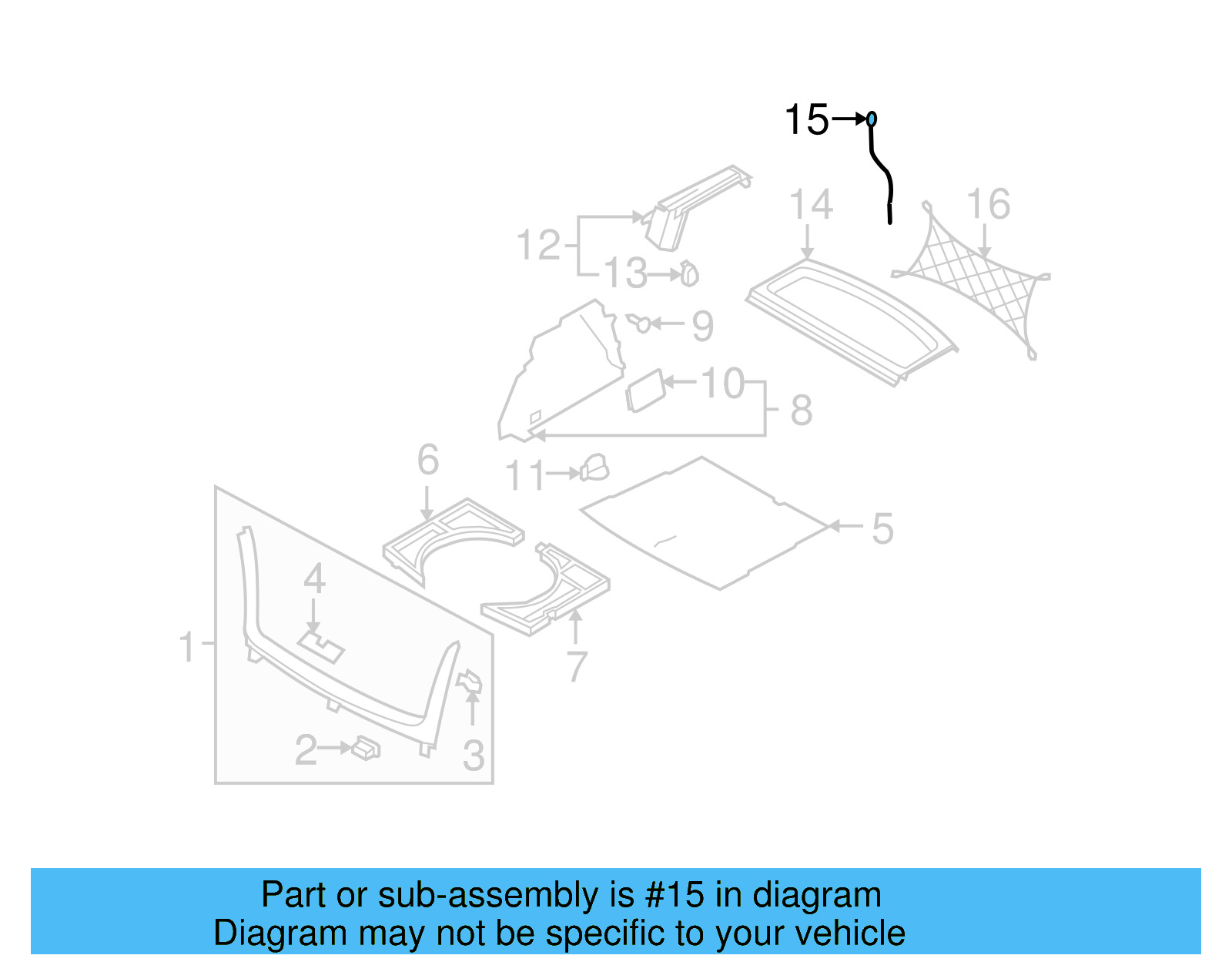 15
14
16
12
13
9
10
8
6
11
5
4
1
7
2
3

Part or sub-assembly is #15 in diagram
Diagram may not be specific to your vehicle