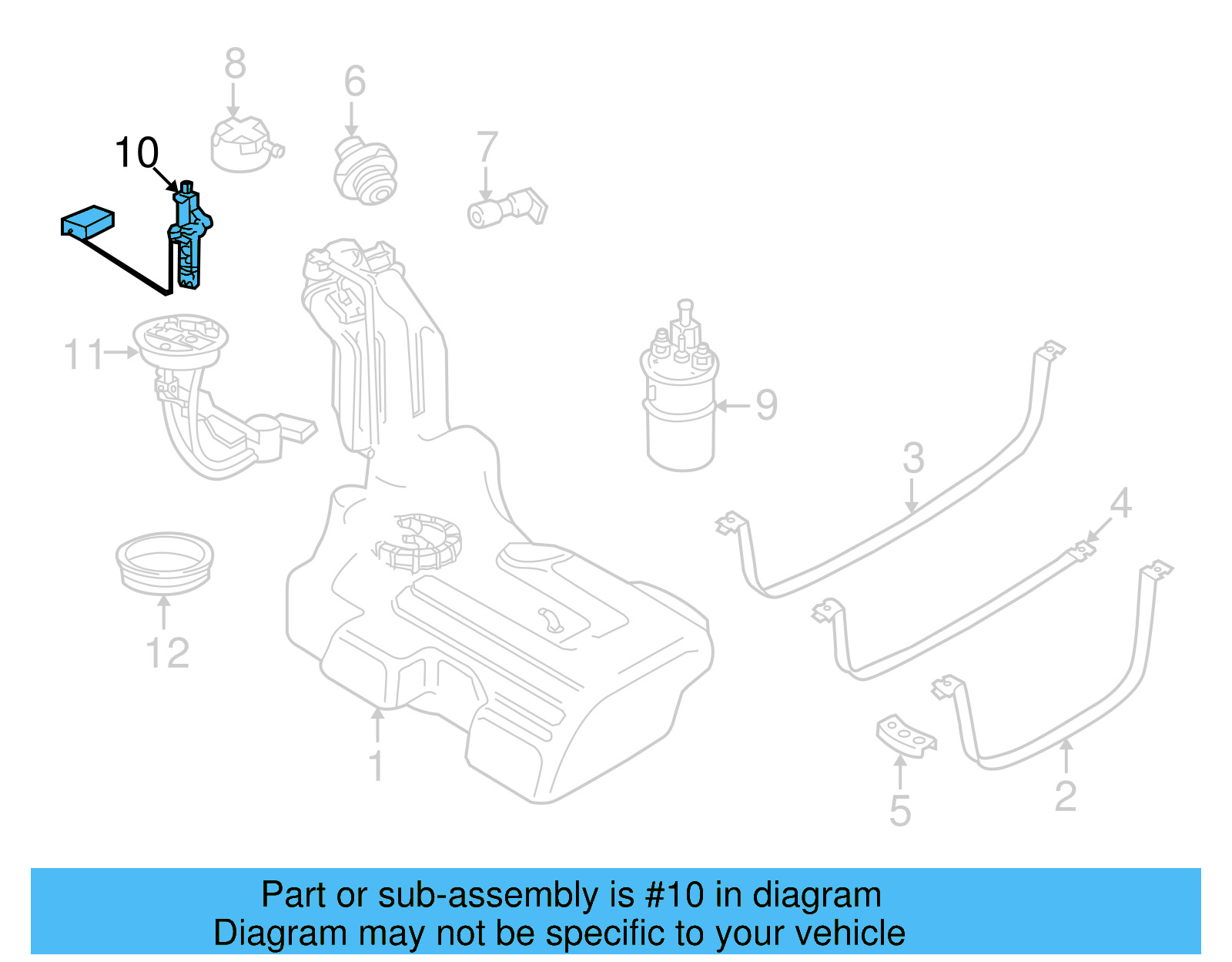 8
6
10
7
11
9
3
4
12
1
5
2

Part or sub-assembly is #10 in diagram
Diagram may not be specific to your vehicle