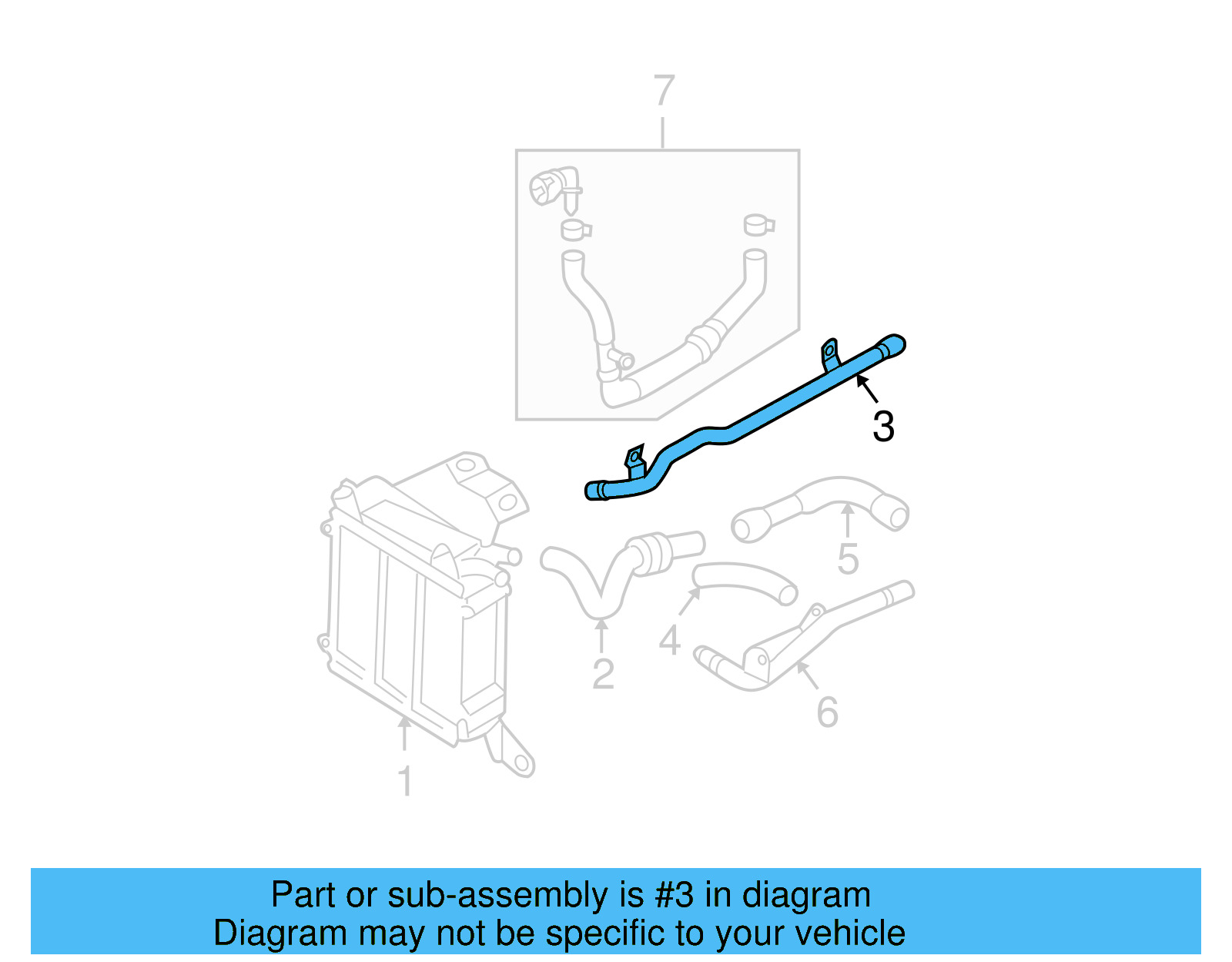 7

3

5

4

2

6

1

Part or sub-assembly is #3 in diagram
Diagram may not be specific to your vehicle