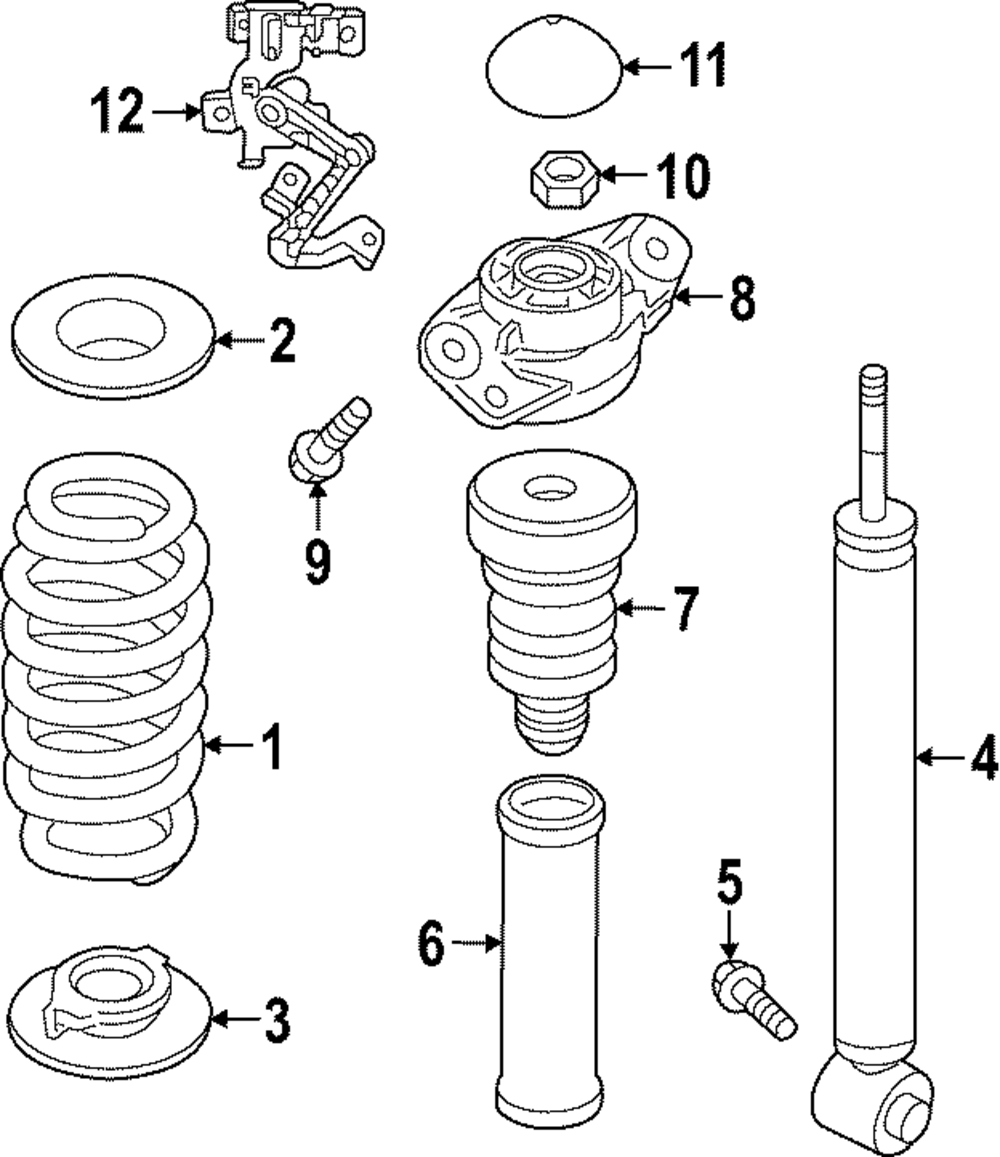 12
11
10
8
2
9
7
1
4
5
6
3