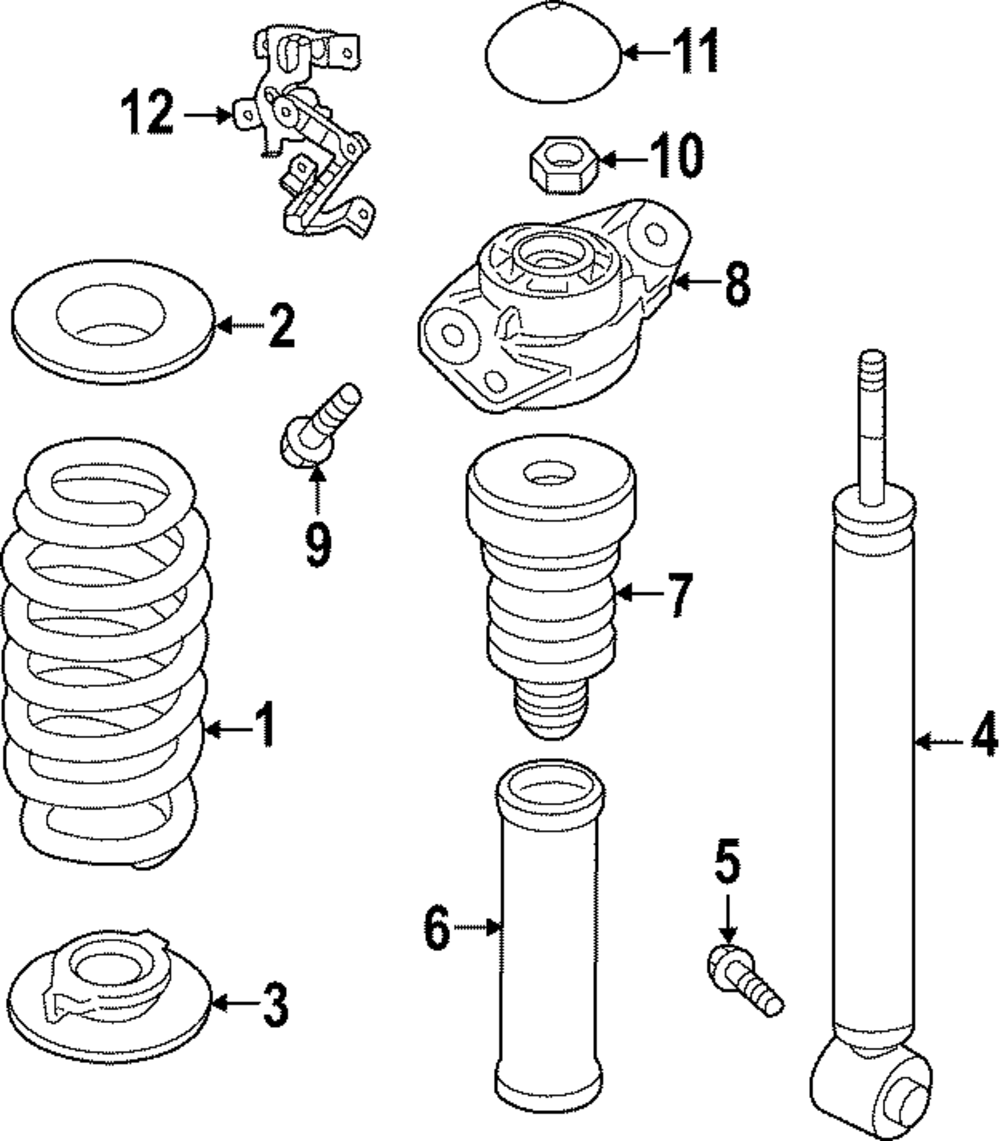 12
11
10
8
2
9
7
1
4
5
6
3