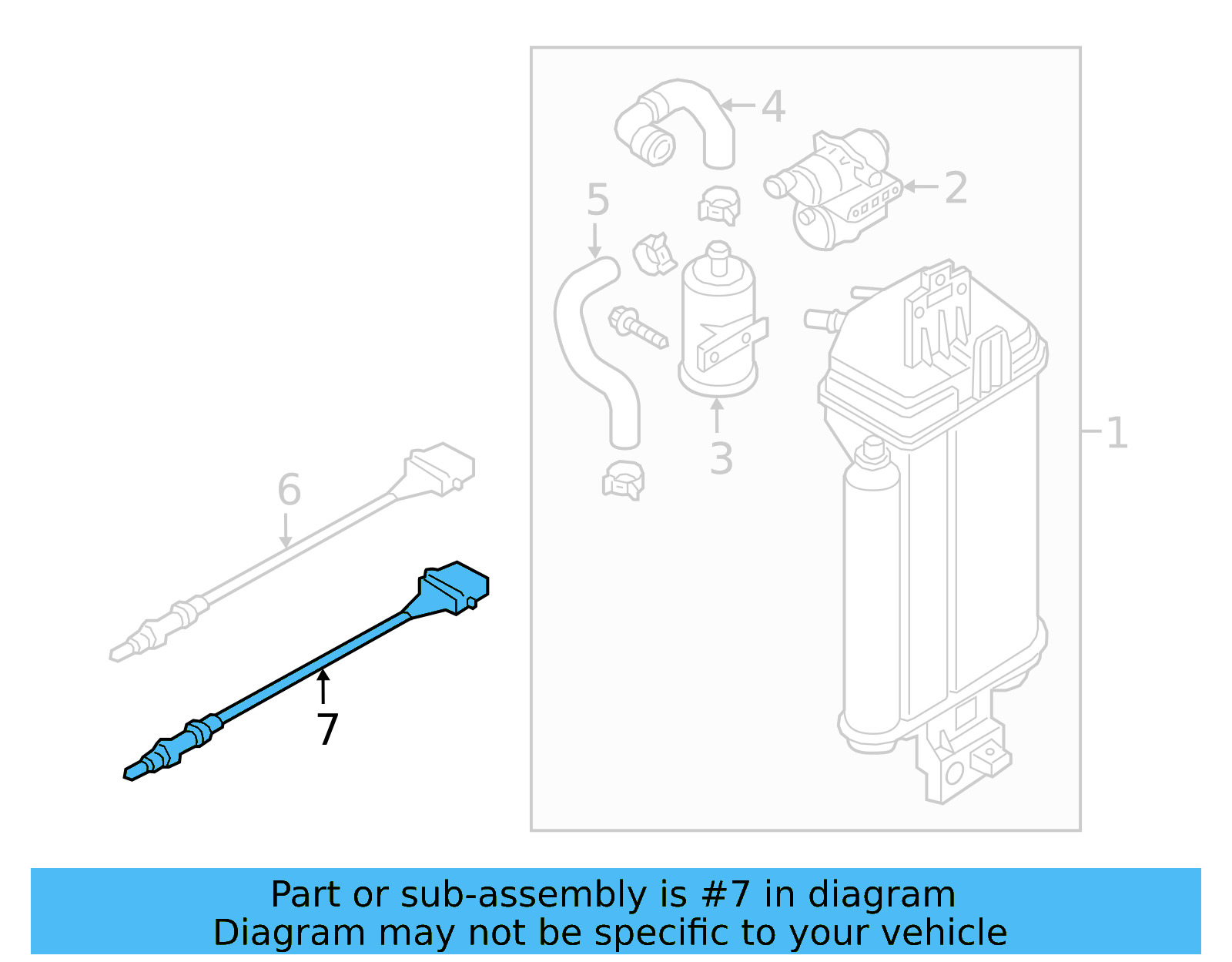 4
2
5
3
1
6
7

Part or sub-assembly is #7 in diagram
Diagram may not be specific to your vehicle